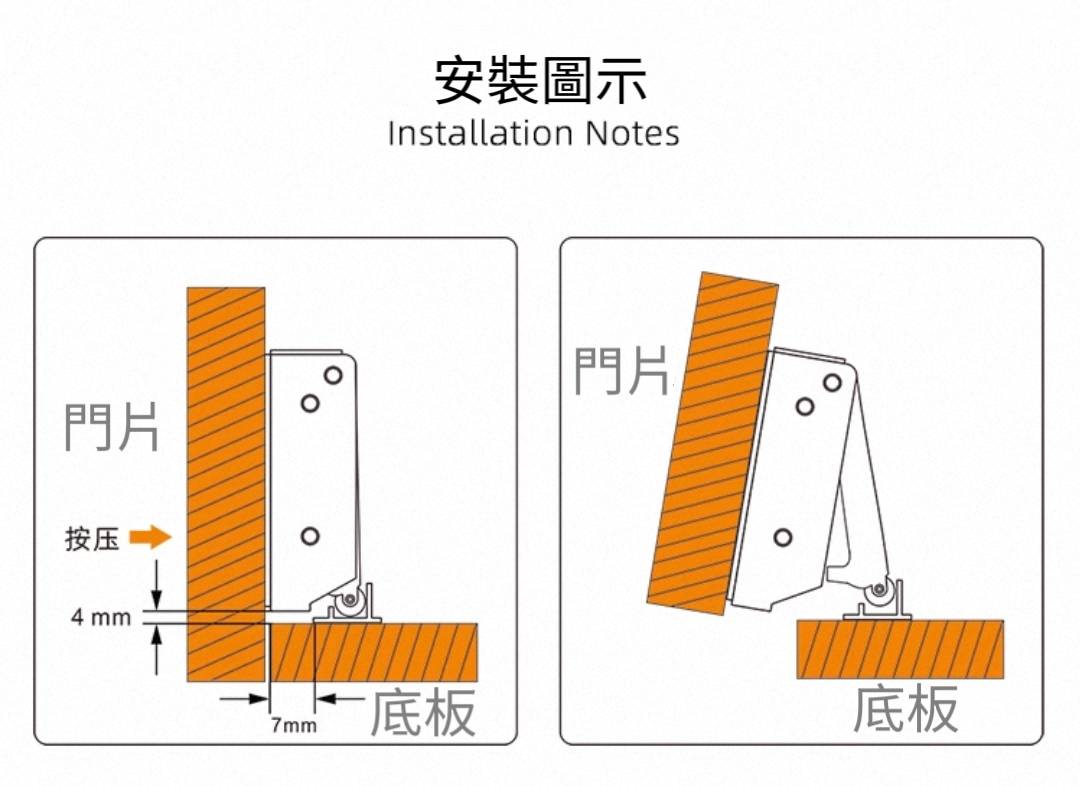 安裝圖示
Installation Notes

門片
按压
4 mm
7mm
底板

門片
底板